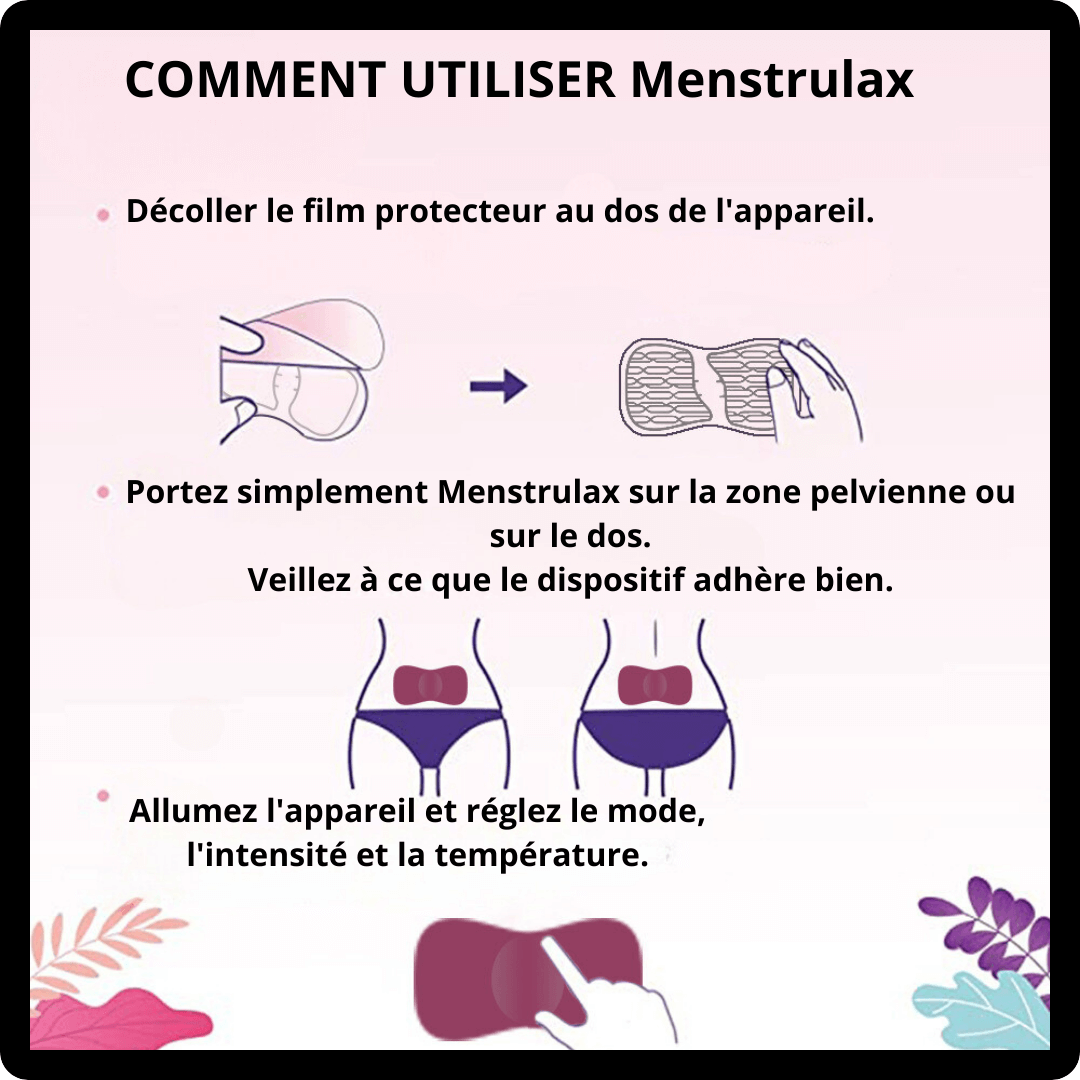 COMMENT UTILISER Menstrulax

Décoller le film protecteur au dos de l'appareil.

Portez simplement Menstrulax sur la zone pelvienne ou sur le dos.
Veillez à ce que le dispositif adhère bien.

Allumez l'appareil et réglez le mode, l'intensité et la température.